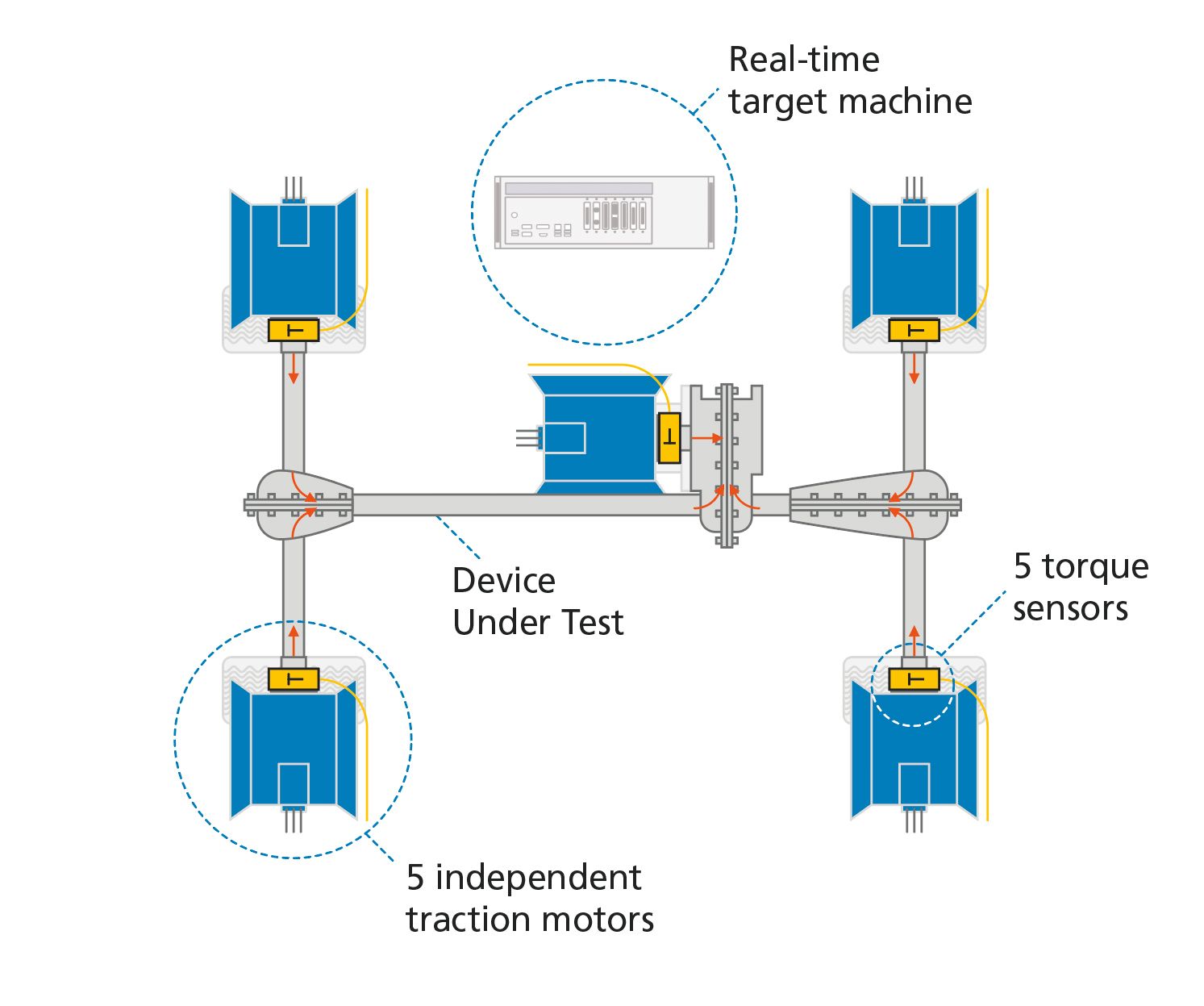 Real-time
target machine

T

T

T

Device
Under Test

5 torque
sensors

T

T

5 independent
traction motors