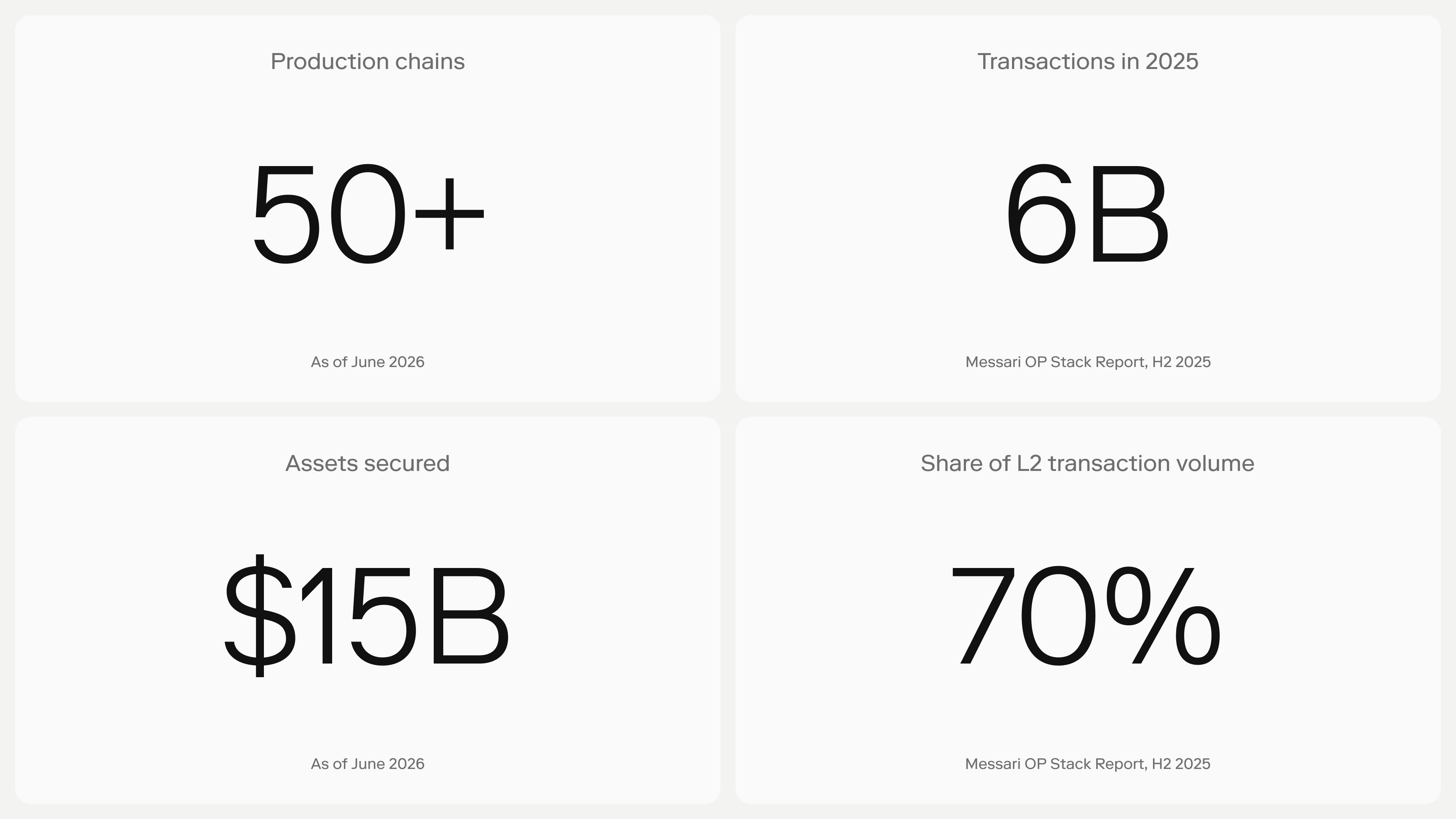 Production chains

50+

As of June 2026

Transactions in 2025

6B

Messari OP Stack Report, H2 2025

Assets secured

$15B

As of June 2026

Share of L2 transaction volume

70%

Messari OP Stack Report, H2 2025