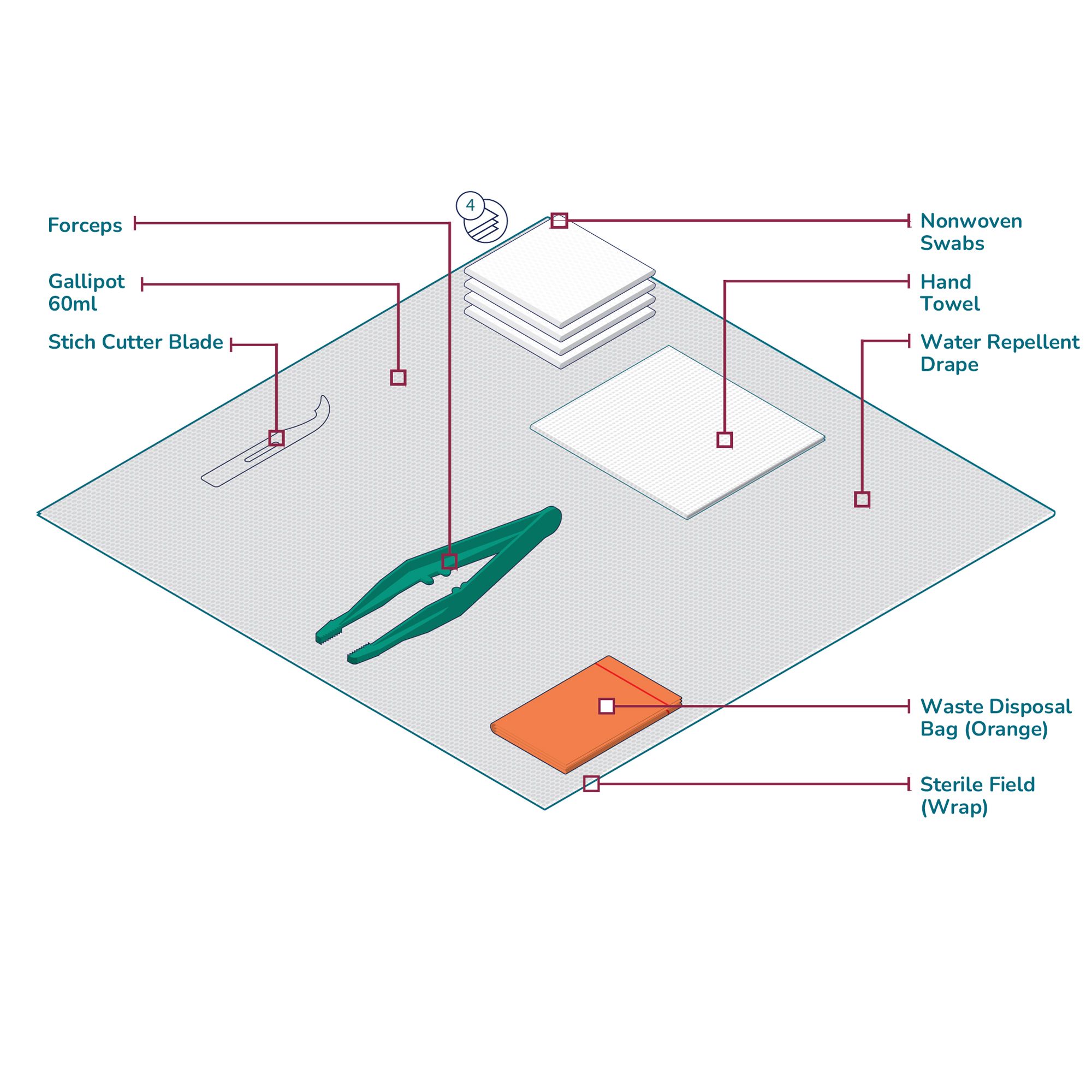 Forceps

Gallipot
60ml

Stich Cutter Blade

4

Nonwoven
Swabs

Hand
Towel

Water Repellent
Drape

Waste Disposal
Bag (Orange)

Sterile Field
(Wrap)