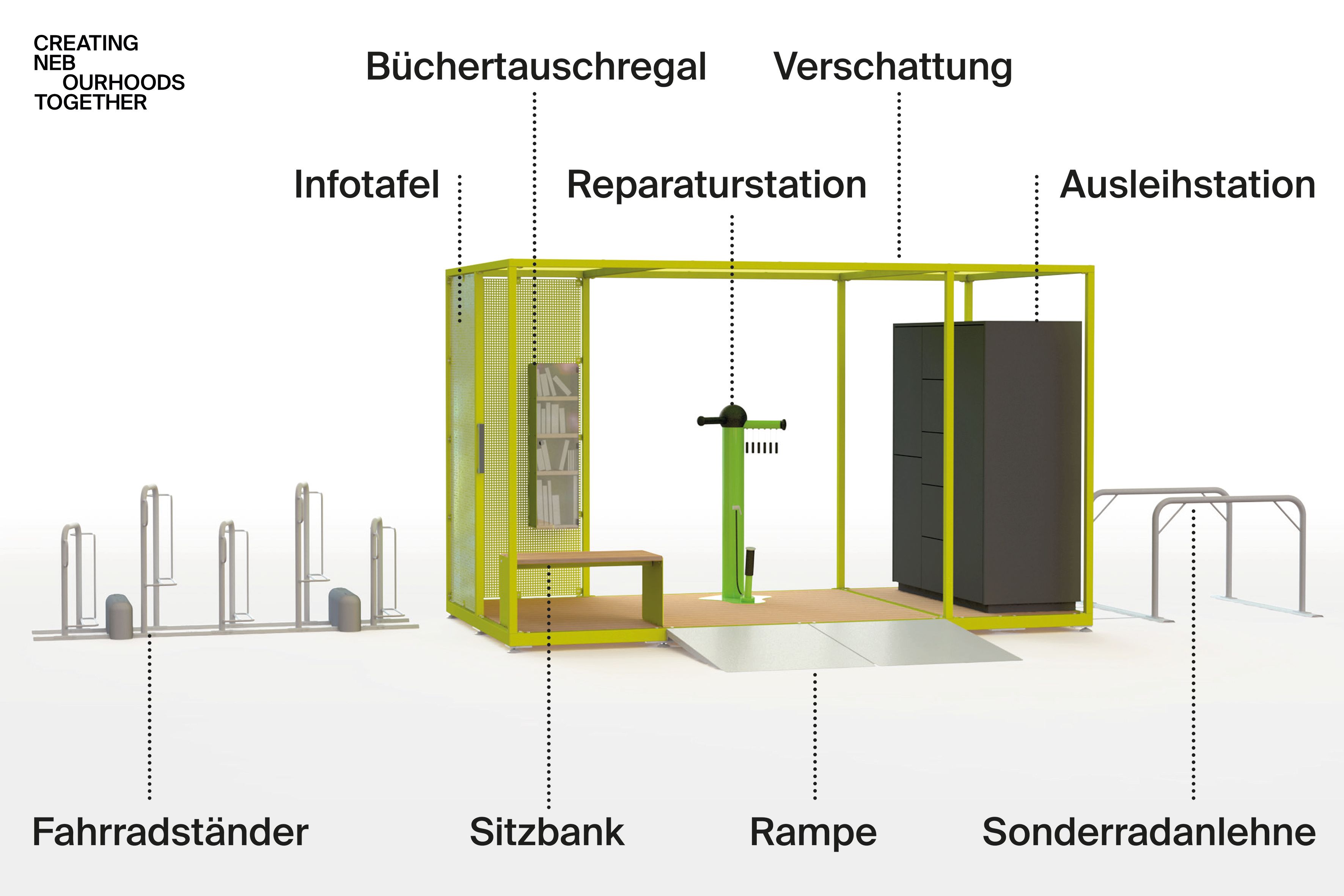 CREATING
NEB
OURHOODS
TOGETHER

Büchertauschregal

Verschattung

Infotafel

Reparaturstation

Ausleihstation

Fahrradständer

Sitzbank

Rampe

Sonderradanlehne