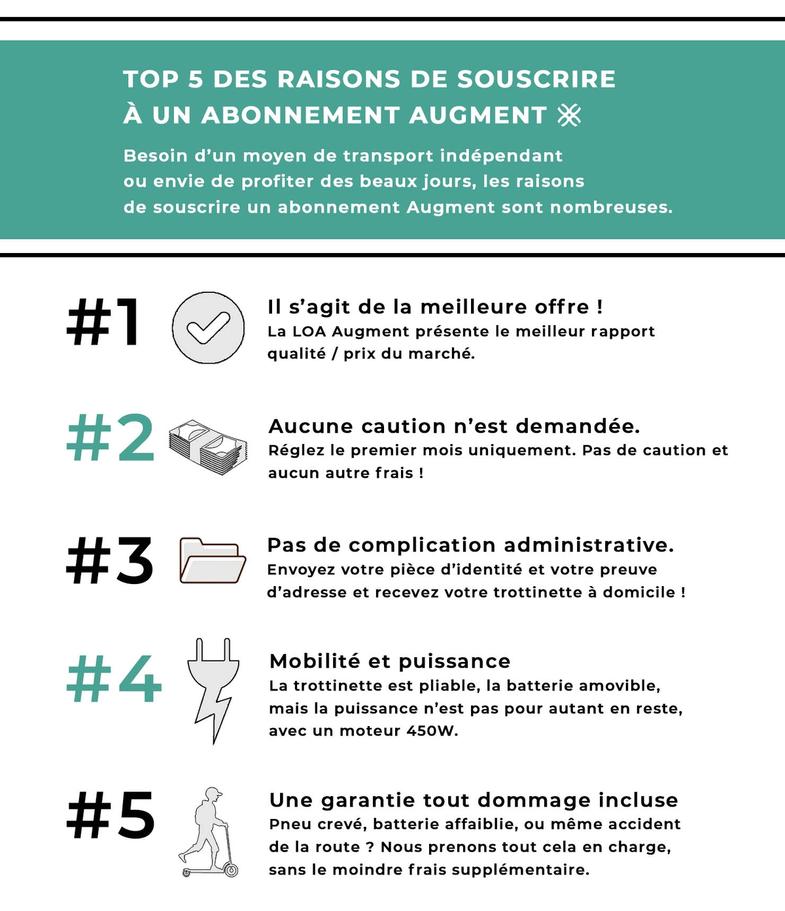 TOP 5 DES RAISONS DE SOUSCRIRE À UN ABONNEMENT AUGMENT

Besoin d'un moyen de transport indépendant ou envie de profiter des beaux jours, les raisons de souscrire un abonnement Augment sont nombreuses.

#1

Il s'agit de la meilleure offre !
La LOA Augment présente le meilleur rapport qualité / prix du marché.

#2

Aucune caution n'est demandée.
Réglez le premier mois uniquement. Pas de caution et aucun autre frais !

#3

Pas de complication administrative.
Envoyez votre pièce d'identité et votre preuve d'adresse et recevez votre trottinette à domicile !

#4

Mobilité et puissance
La trottinette est pliable, la batterie amovible, mais la puissance n'est pas pour autant en reste, avec un moteur 450W.

#5

Une garantie tout dommage incluse
Pneu crevé, batterie affaiblie, ou même accident de la route ? Nous prenons tout cela en charge, sans le moindre frais supplémentaire.