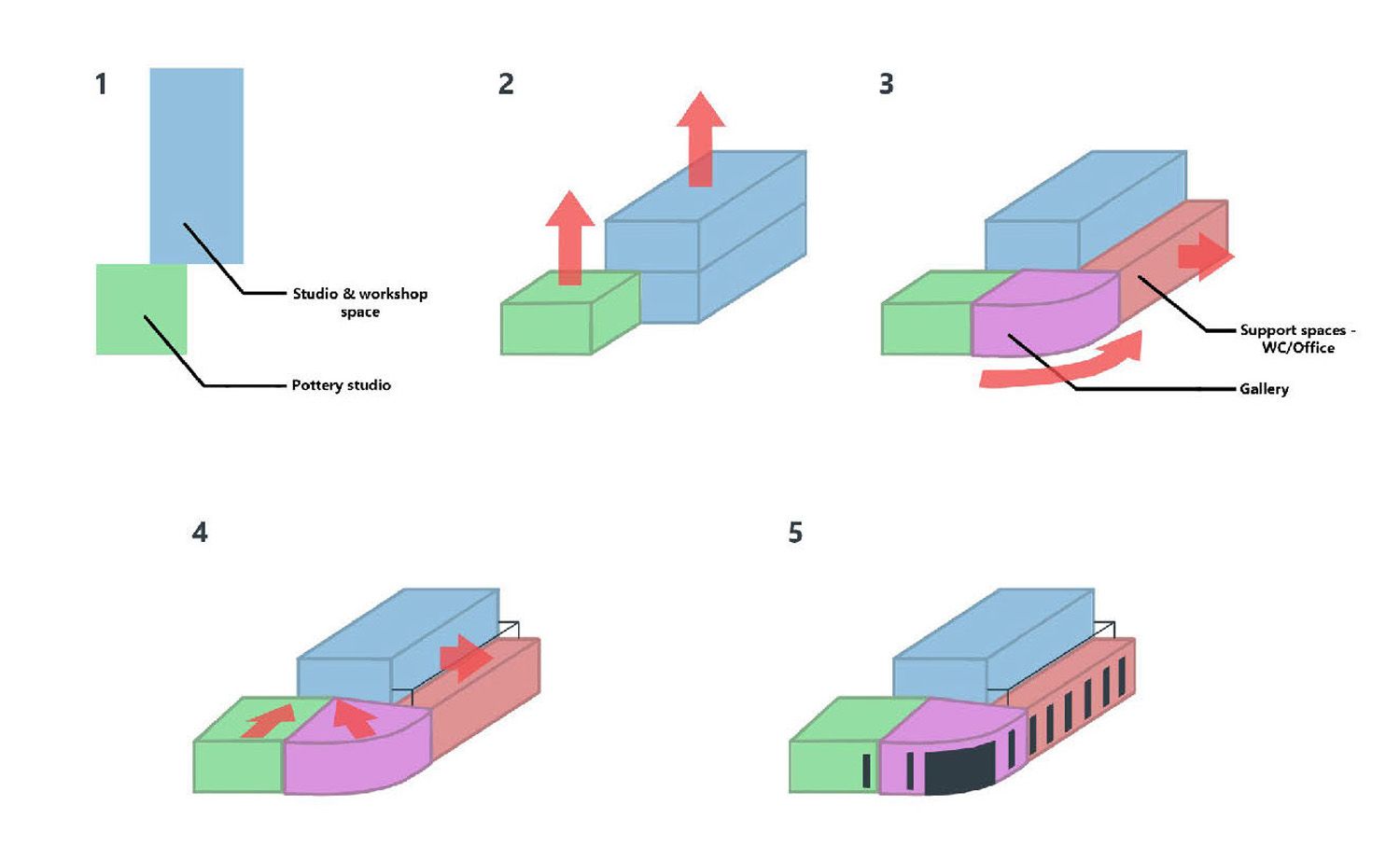 1

Studio & workshop space

Pottery studio

2

3

Support spaces - WC/Office

Gallery

4

5