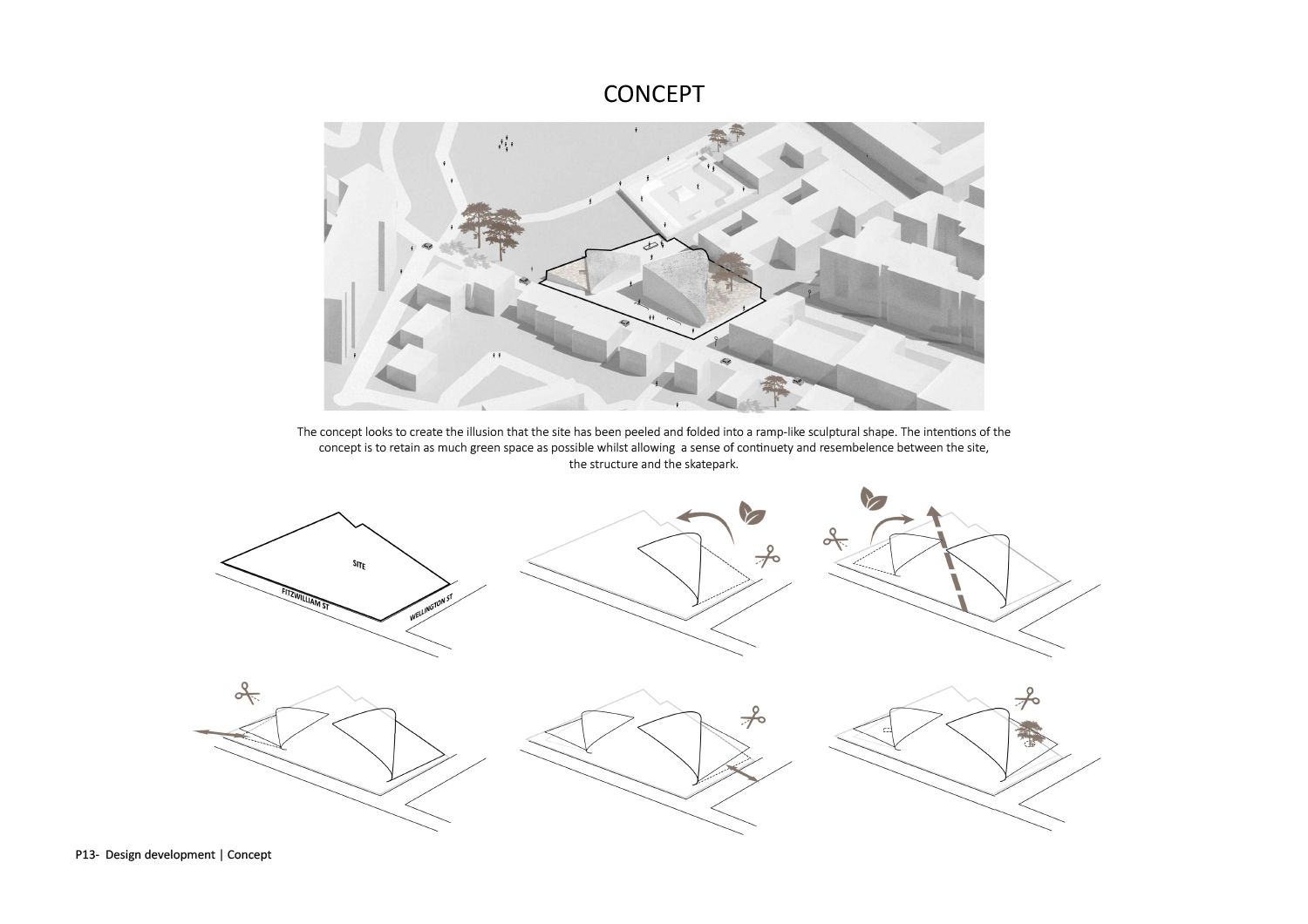 CONCEPT

The concept looks to create the illusion that the site has been peeled and folded into a ramp-like sculptural shape. The intentions of the concept is to retain as much green space as possible whilst allowing a sense of continuety and resembelence between the site, the structure and the skatepark.

SITE

FITZWILLIAM ST

WELLINGTON ST

P13- Design development | Concept