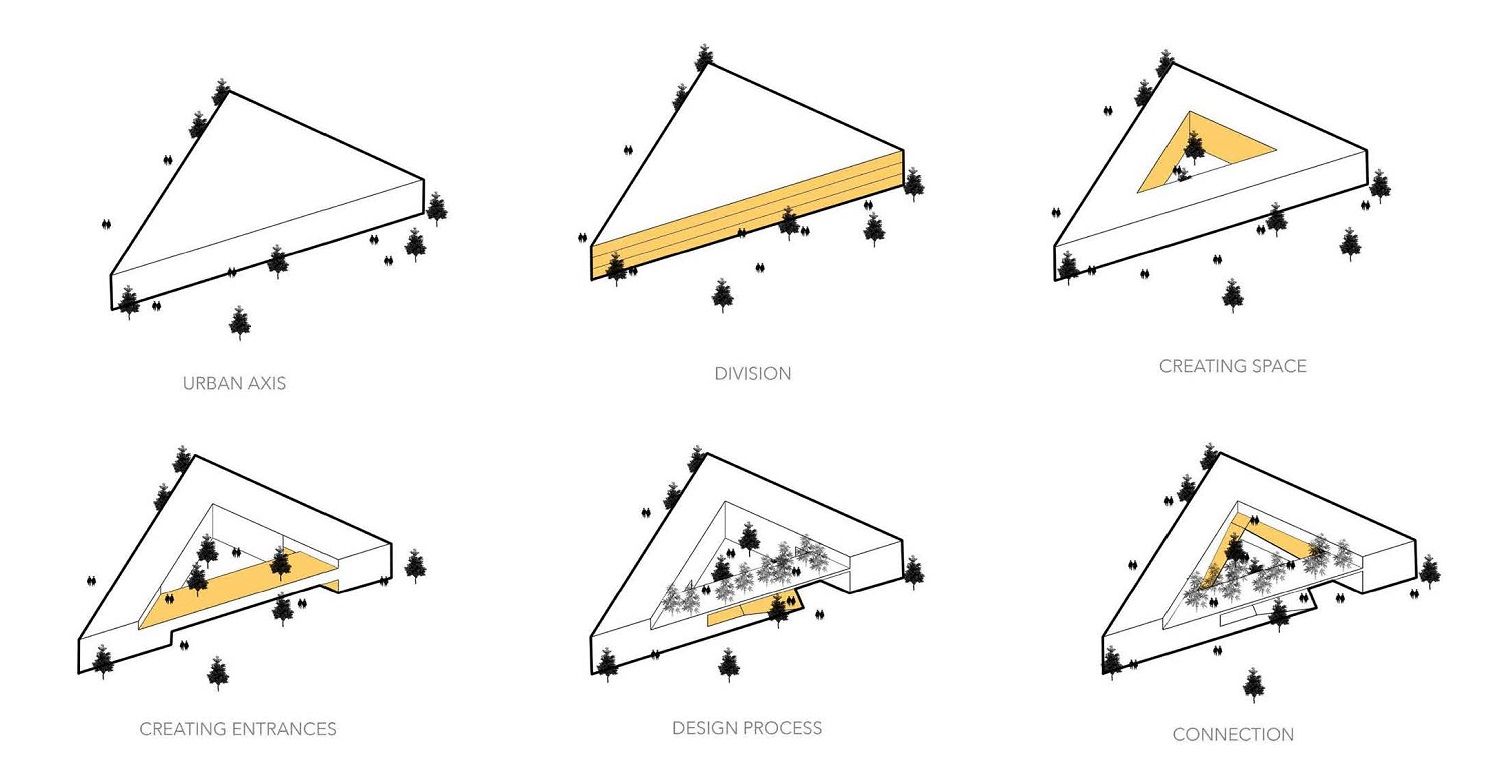 URBAN AXIS

DIVISION

CREATING SPACE

CREATING ENTRANCES

DESIGN PROCESS

CONNECTION