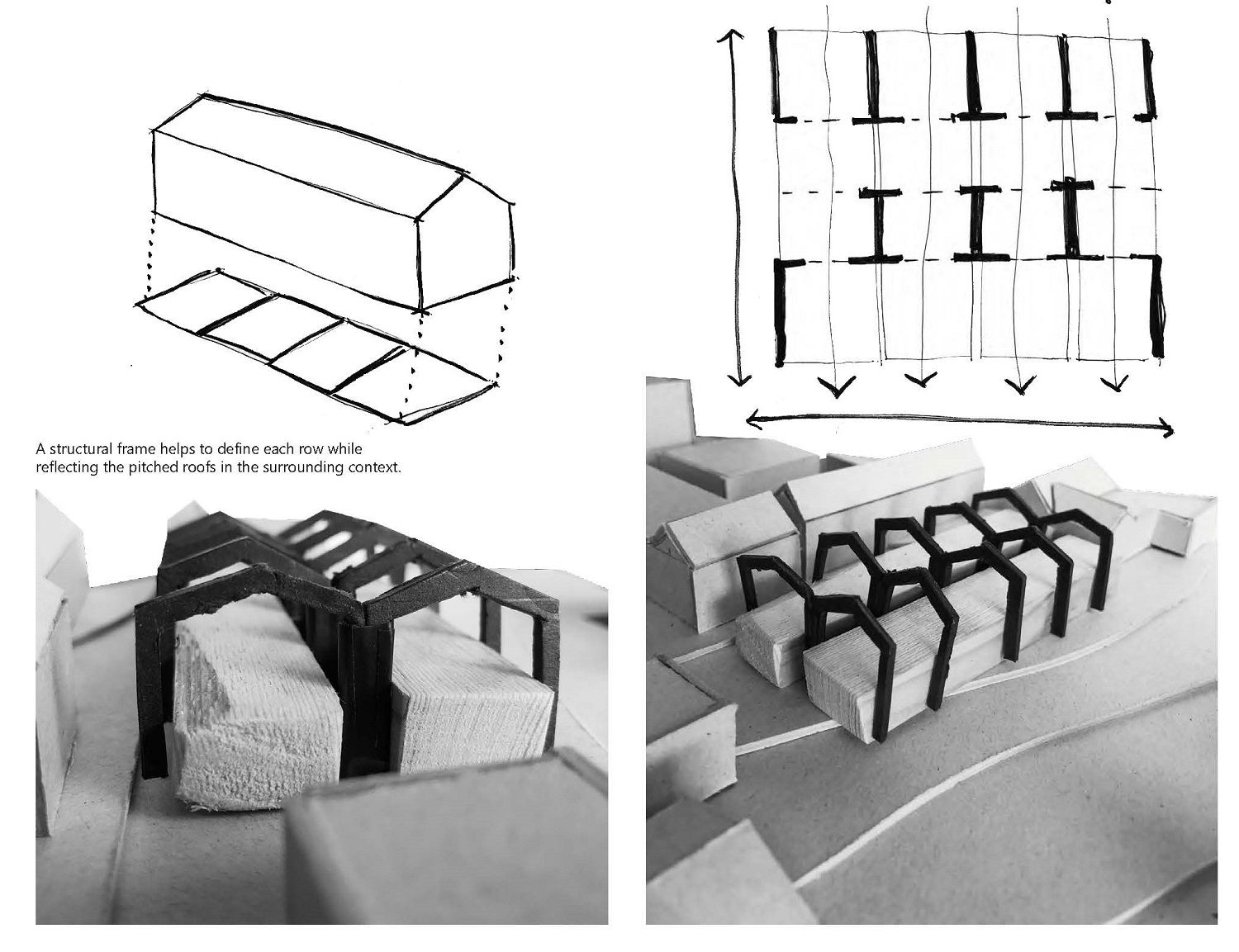 A structural frame helps to define each row while reflecting the pitched roofs in the surrounding context.