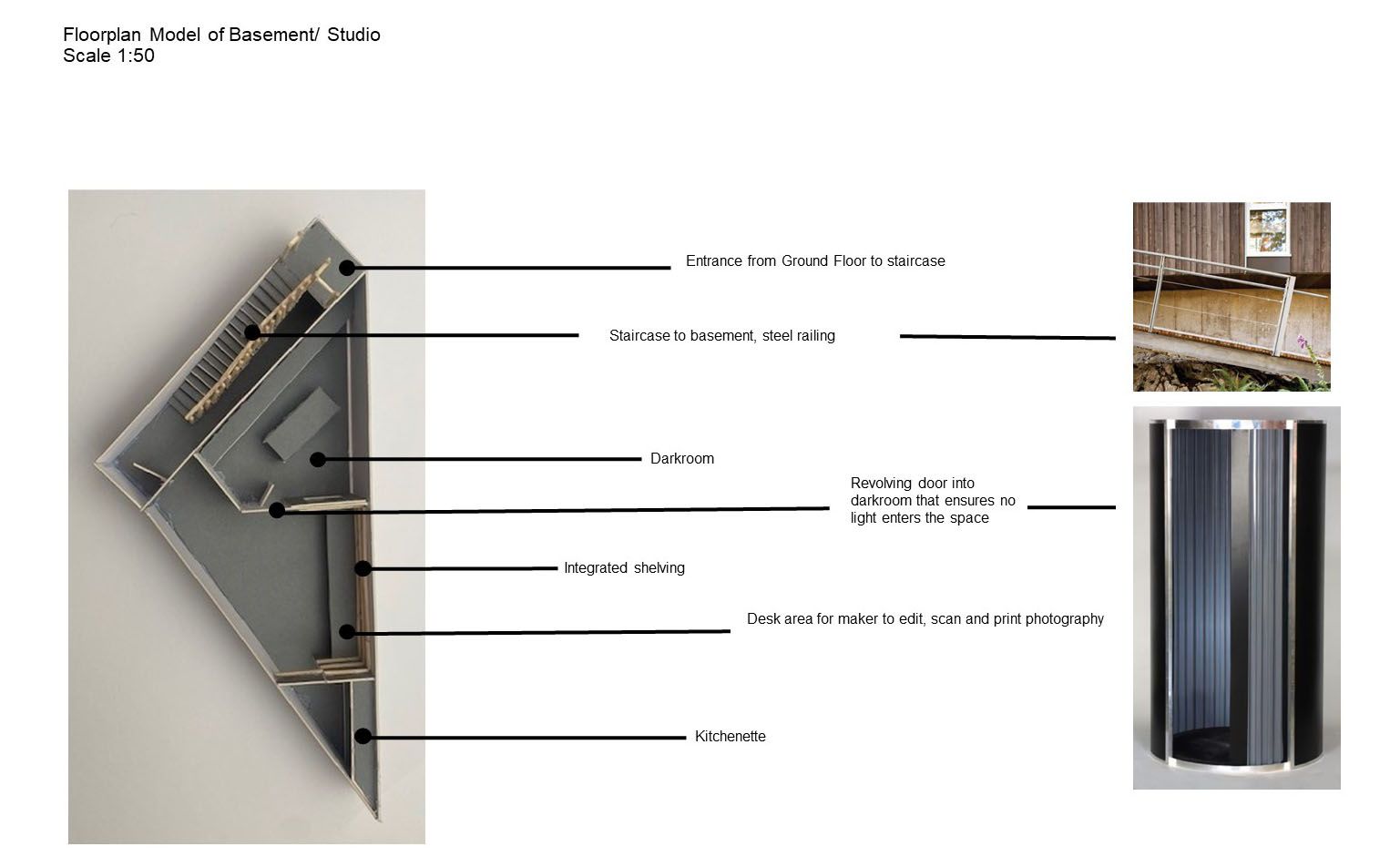 Floorplan Model of Basement/ Studio
Scale 1:50

Entrance from Ground Floor to staircase

Staircase to basement, steel railing

Darkroom

Revolving door into darkroom that ensures no light enters the space

Integrated shelving

Desk area for maker to edit, scan and print photography

Kitchenette