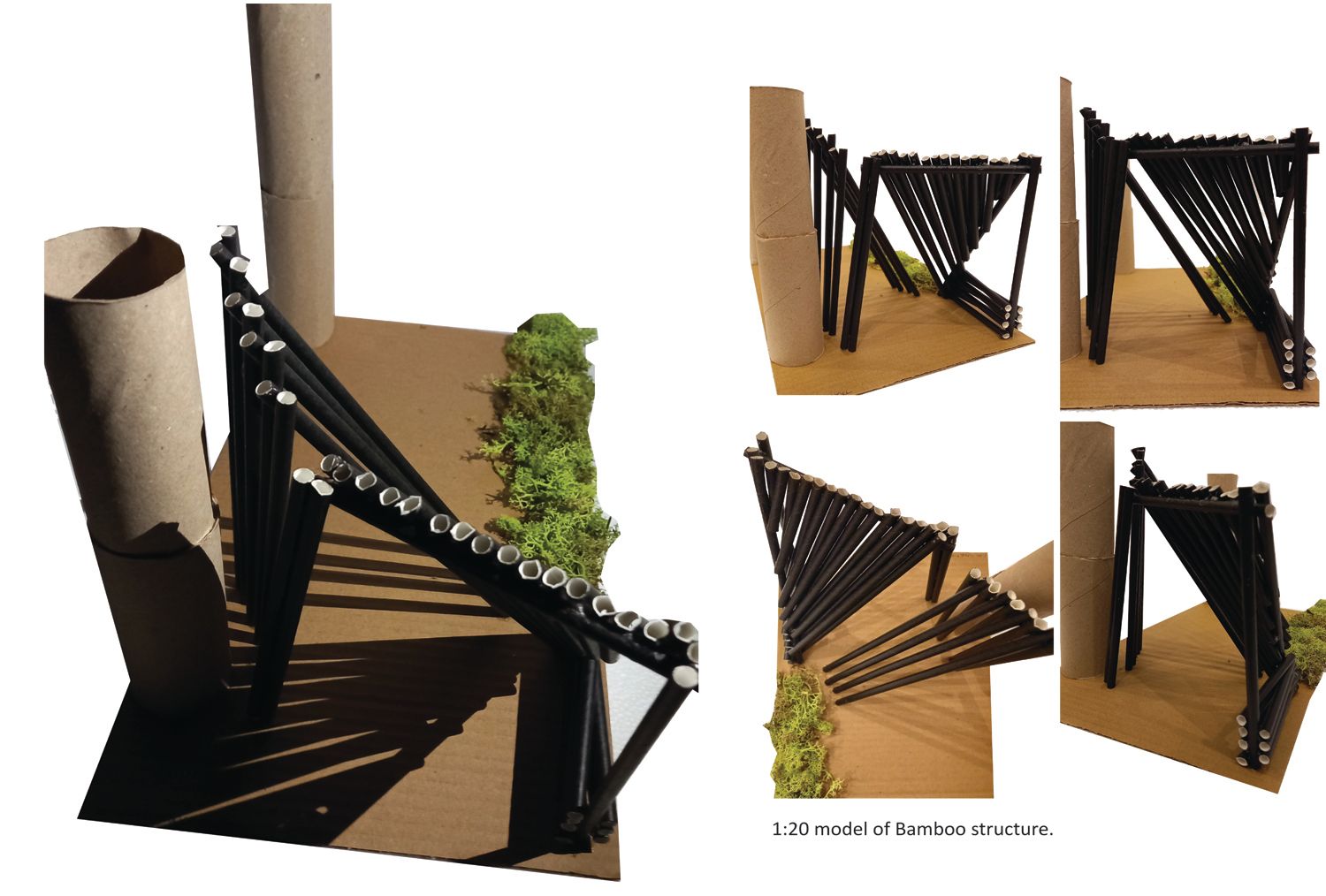 1:20 model of Bamboo structure.