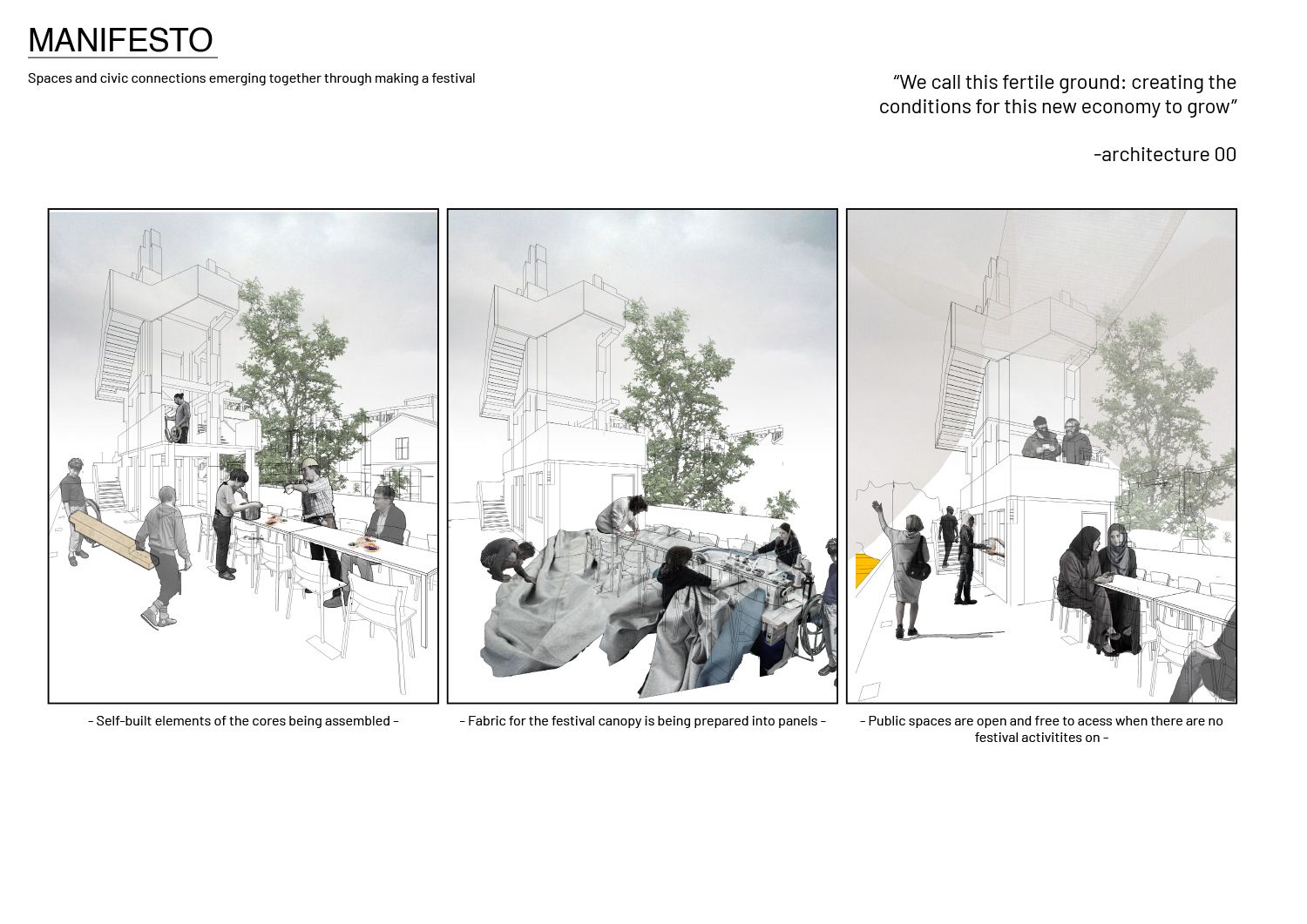 MANIFESTO

Spaces and civic connections emerging together through making a festival

“We call this fertile ground: creating the conditions for this new economy to grow”

-architecture 00

- Self-built elements of the cores being assembled -

- Fabric for the festival canopy is being prepared into panels -

- Public spaces are open and free to acess when there are no festival activitites on -