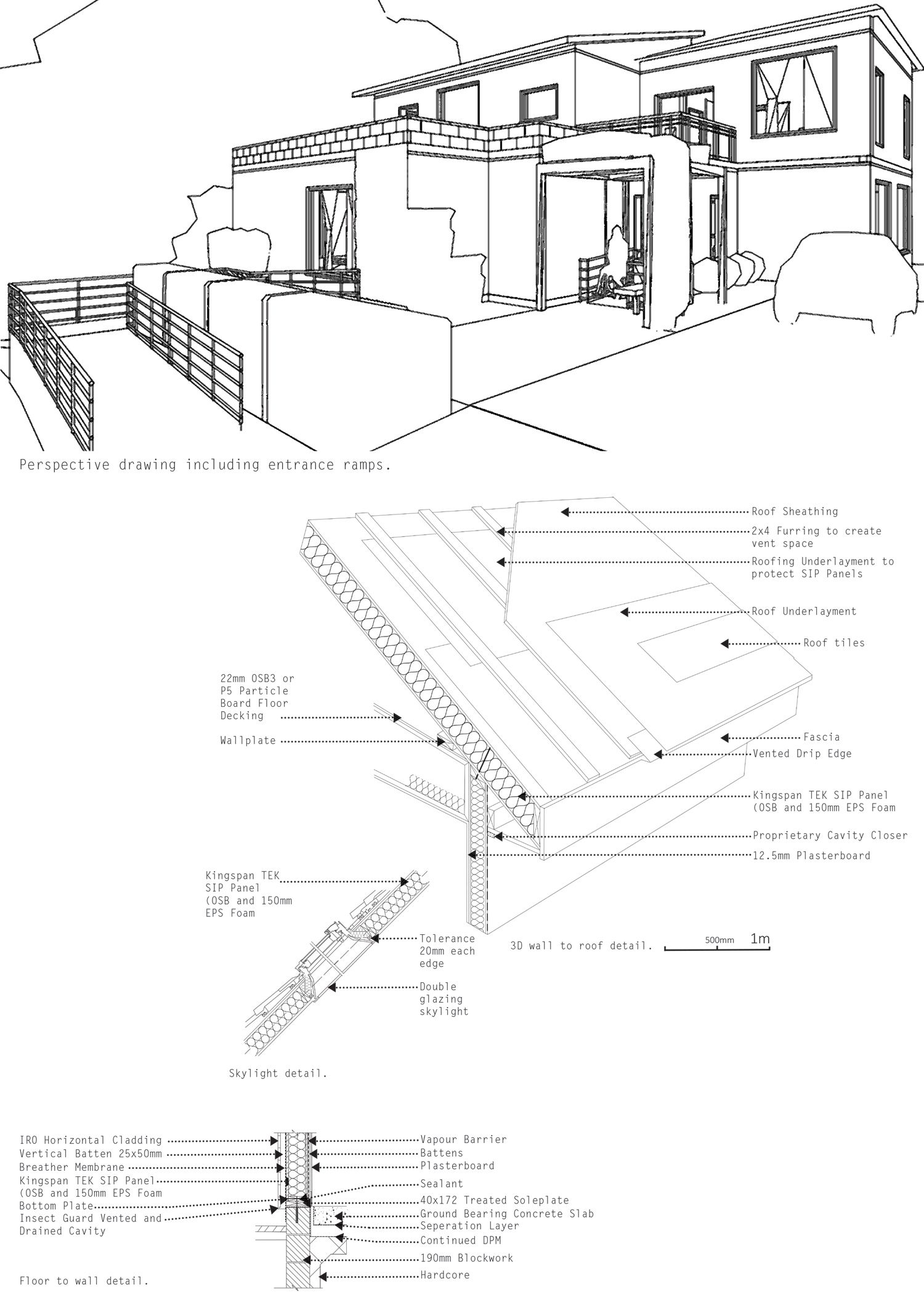 Perspective drawing including entrance ramps.

Roof Sheathing
2x4 Furring to create vent space
Roofing Underlayment to protect SIP Panels
Roof Underlayment
Roof tiles

22mm OSB3 or P5 Particle Board Floor Decking
Wallplate

Fascia
Vented Drip Edge
Kingspan TEK SIP Panel (OSB and 150mm EPS Foam
Proprietary Cavity Closer
12.5mm Plasterboard

Kingspan TEK SIP Panel (OSB and 150mm EPS Foam
Tolerance 20mm each edge
Double glazing skylight

3D wall to roof detail.
500mm 1m

Skylight detail.

IRO Horizontal Cladding
Vertical Batten 25x50mm
Breather Membrane
Kingspan TEK SIP Panel (OSB and 150mm EPS Foam
Bottom Plate
Insect Guard Vented and Drained Cavity

Vapour Barrier
Battens
Plasterboard
Sealant
40x172 Treated Soleplate
Ground Bearing Concrete Slab
Seperation Layer
Continued DPM
190mm Blockwork
Hardcore

Floor to wall detail.