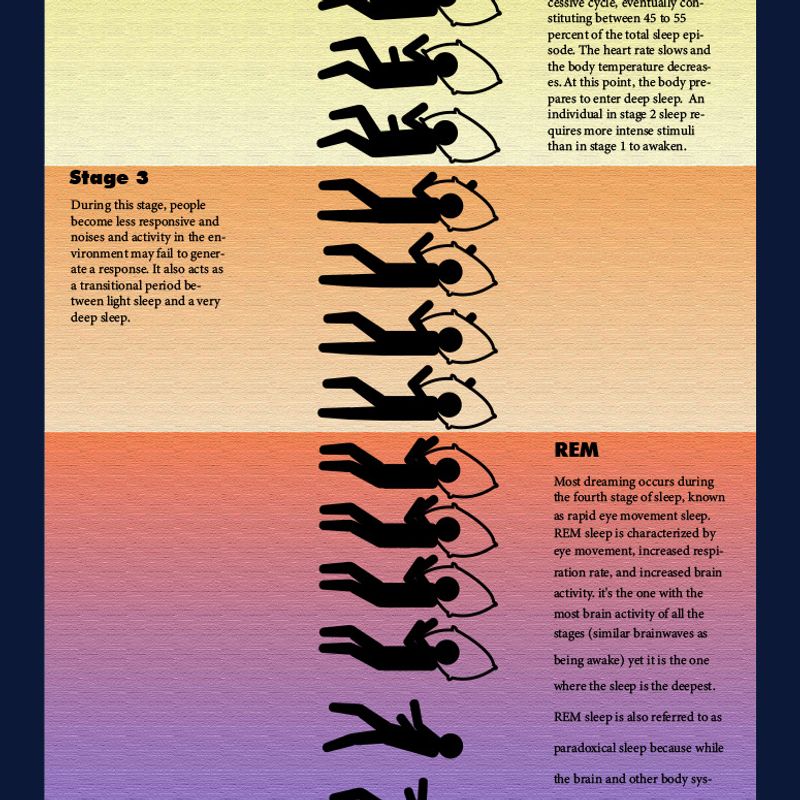 cessive cycle, eventually constituting between 45 to 55 percent of the total sleep episode. The heart rate slows and the body temperature decreases. At this point, the body prepares to enter deep sleep. An individual in stage 2 sleep requires more intense stimuli than in stage 1 to awaken.

Stage 3

During this stage, people become less responsive and noises and activity in the environment may fail to generate a response. It also acts as a transitional period between light sleep and a very deep sleep.

REM

Most dreaming occurs during the fourth stage of sleep, known as rapid eye movement sleep. REM sleep is characterized by eye movement, increased respiration rate, and increased brain activity. it's the one with the most brain activity of all the stages (similar brainwaves as being awake) yet it is the one where the sleep is the deepest.

REM sleep is also referred to as paradoxical sleep because while the brain and other body sys-