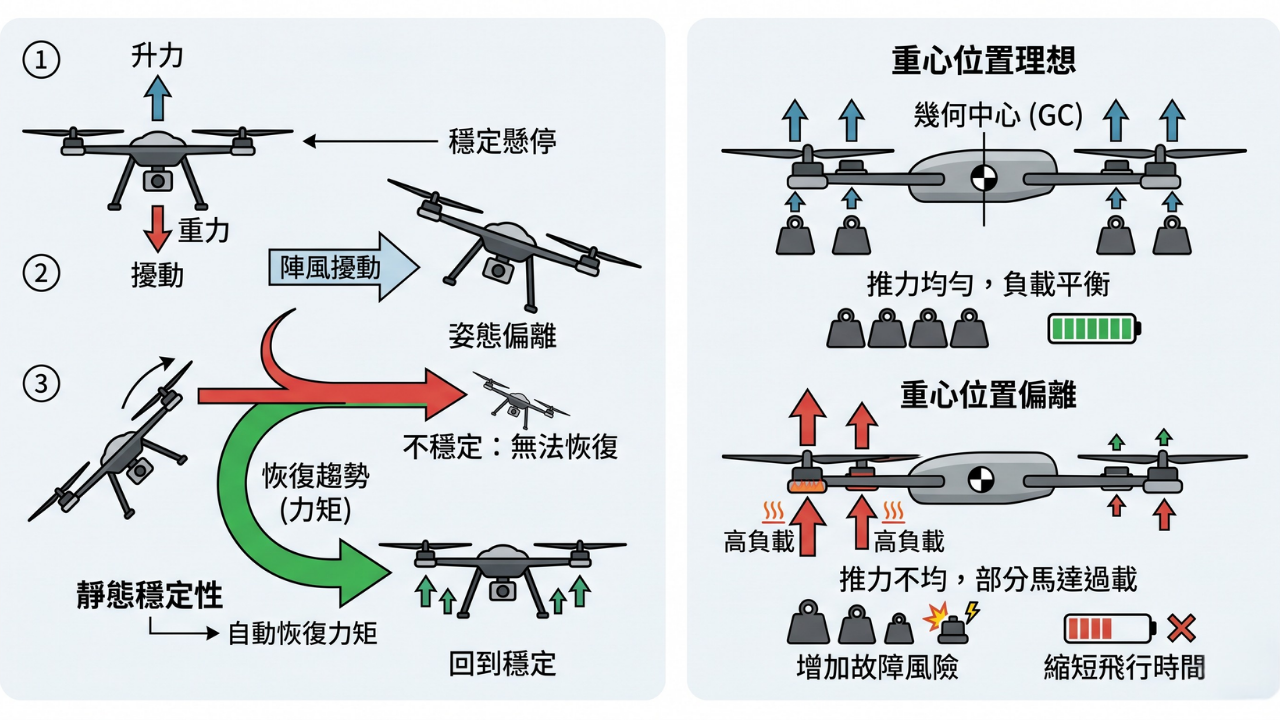 ①
升力
穩定懸停
重力
②
擾動
陣風擾動
姿態偏離
③
不穩定：無法恢復
恢復趨勢
(力矩)
靜態穩定性
自動恢復力矩
回到穩定

重心位置理想
幾何中心 (GC)
推力均勻，負載平衡

重心位置偏離
高負載
高負載
推力不均，部分馬達過載
增加故障風險
縮短飛行時間