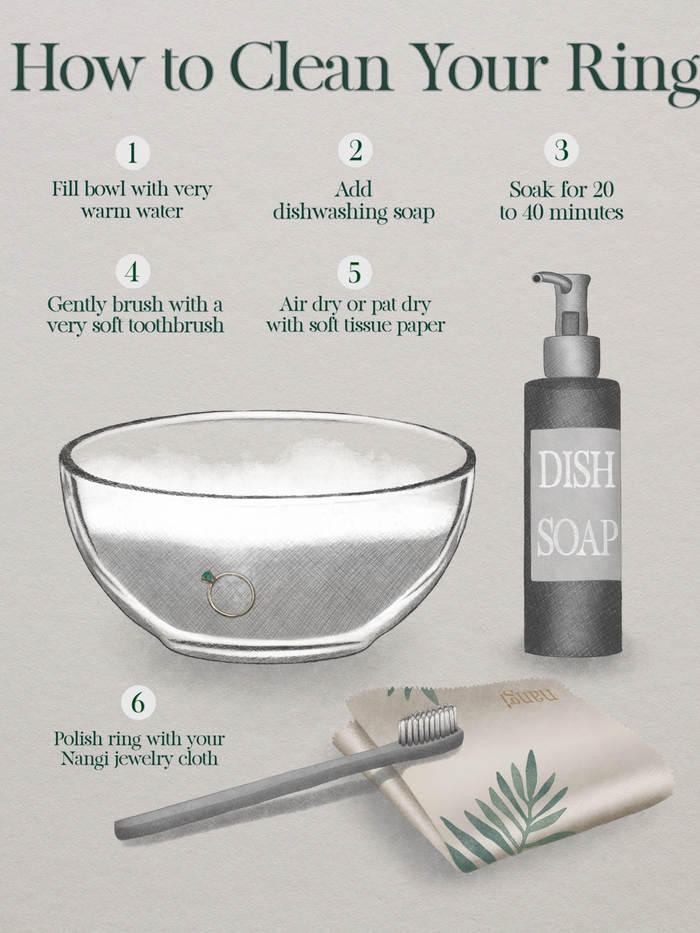 How to Clean Your Ring

1
Fill bowl with very warm water

2
Add dishwashing soap

3
Soak for 20 to 40 minutes

4
Gently brush with a very soft toothbrush

5
Air dry or pat dry with soft tissue paper

DISH SOAP

6
Polish ring with your Nangi jewelry cloth

Nangi