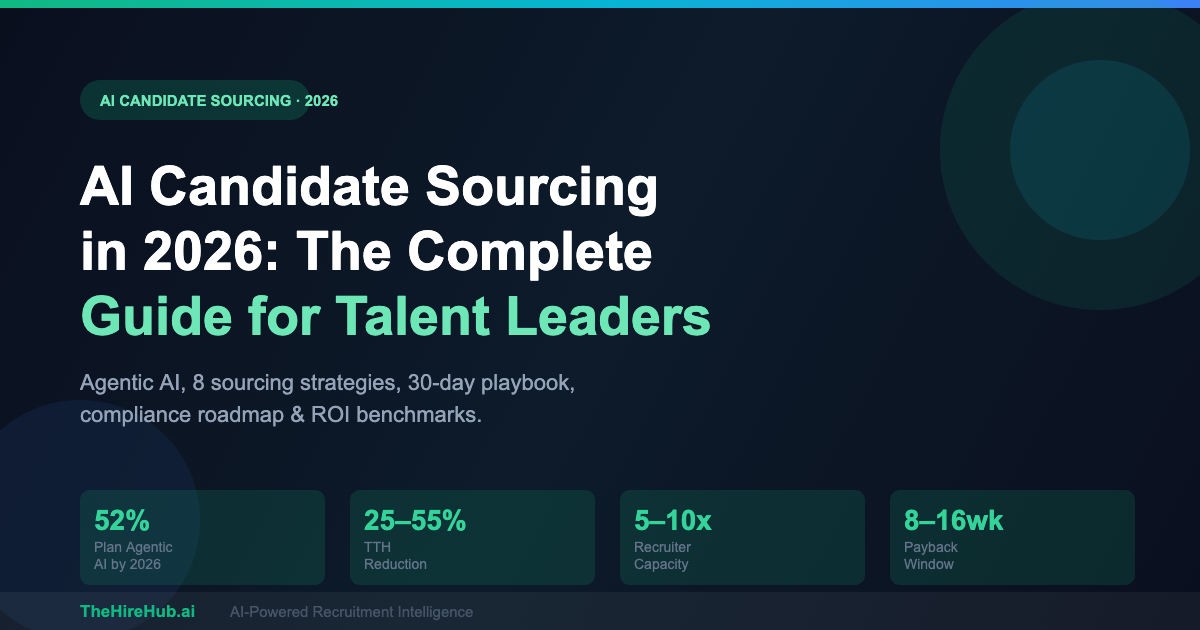 AI CANDIDATE SOURCING · 2026

AI Candidate Sourcing in 2026: The Complete Guide for Talent Leaders

Agentic AI, 8 sourcing strategies, 30-day playbook, compliance roadmap & ROI benchmarks.

52%
Plan Agentic AI by 2026

25–55%
TTH Reduction

5–10x
Recruiter Capacity

8–16wk
Payback Window

TheHireHub.ai

AI-Powered Recruitment Intelligence