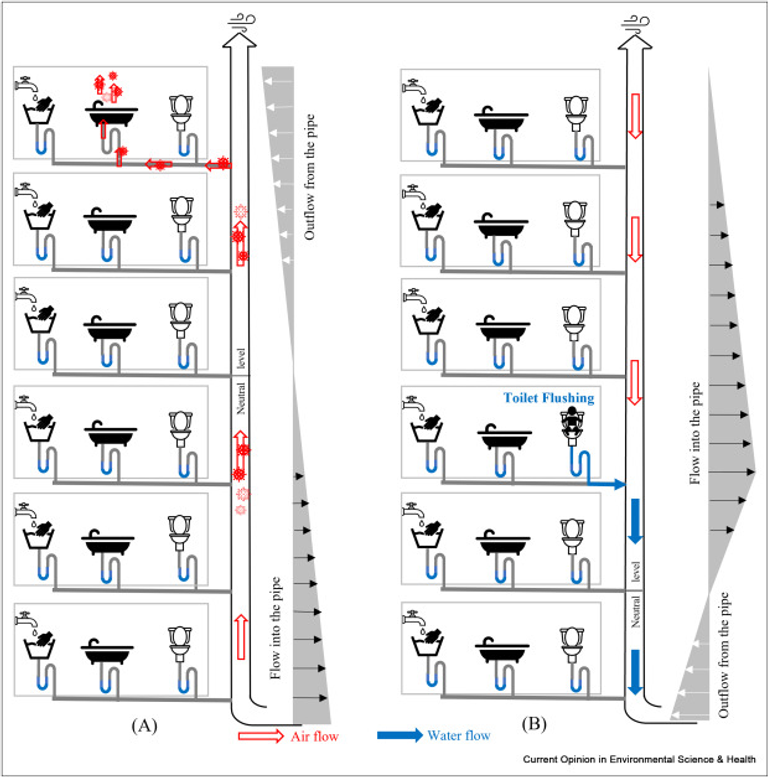 Outflow from the pipe

Neutral level

Flow into the pipe

(A)

Toilet Flushing

Flow into the pipe

Neutral level

Outflow from the pipe

(B)

Air flow

Water flow

Current Opinion in Environmental Science & Health