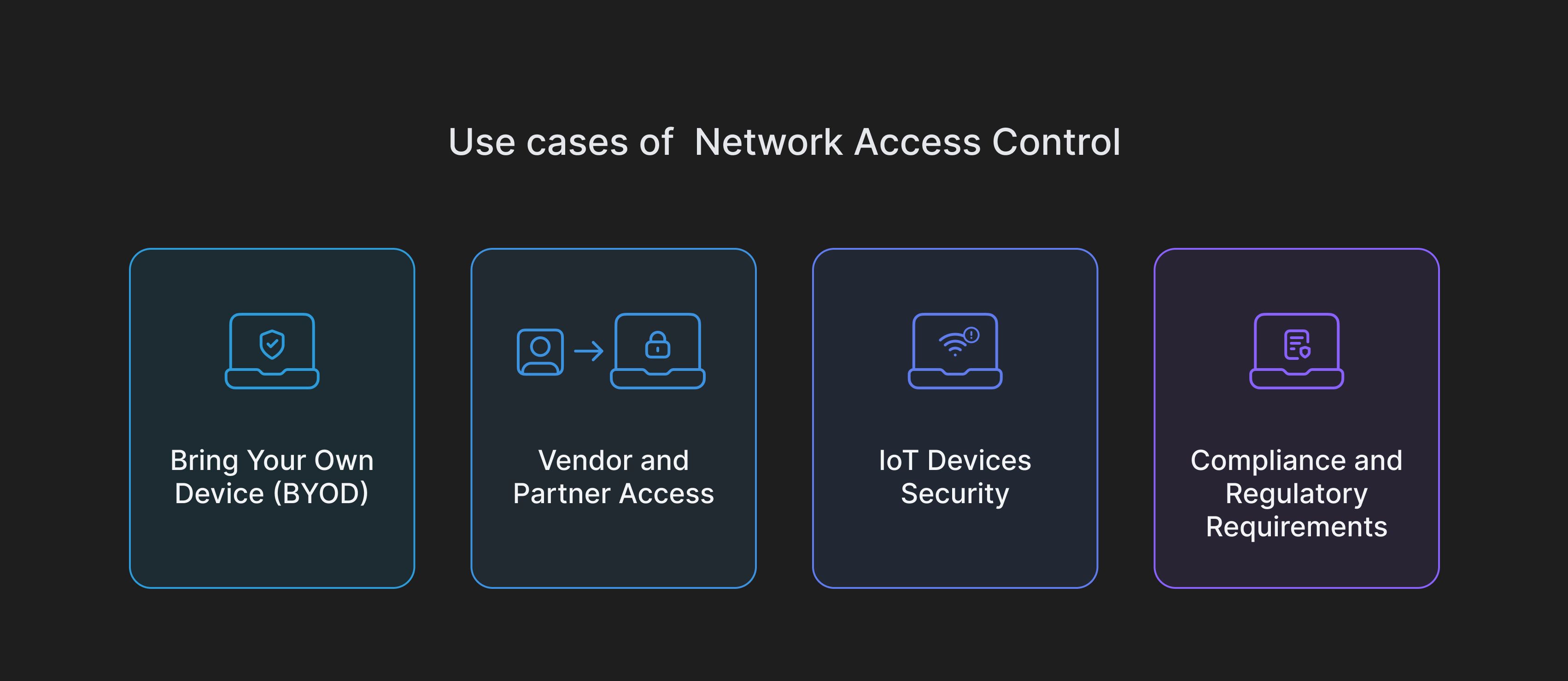 Use cases of  Network Access Control

Bring Your Own Device (BYOD)

Vendor and Partner Access

IoT Devices Security

Compliance and Regulatory Requirements