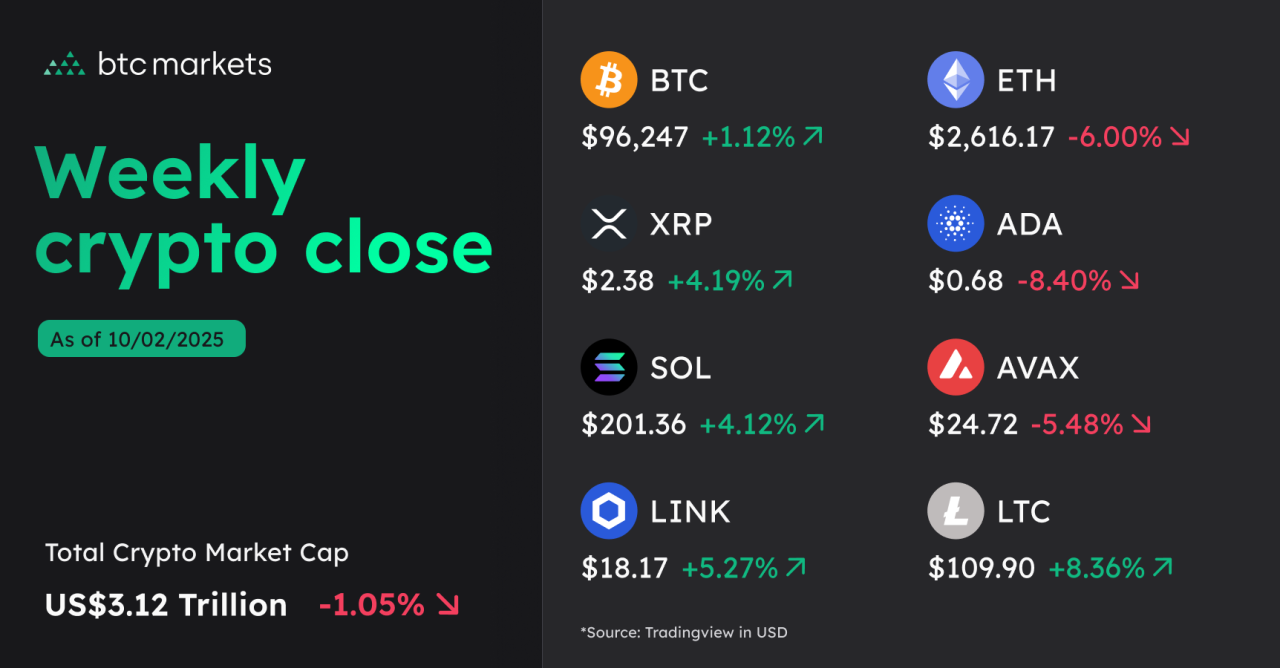 btc markets

Weekly crypto close

As of 10/02/2025

Total Crypto Market Cap

US$3.12 Trillion -1.05% ↘

BTC
$96,247 +1.12% ↗

XRP
$2.38 +4.19% ↗

SOL
$201.36 +4.12% ↗

LINK
$18.17 +5.27% ↗

ETH
$2,616.17 -6.00% ↘

ADA
$0.68 -8.40% ↘

AVAX
$24.72 -5.48% ↘

LTC
$109.90 +8.36% ↗

*Source: Tradingview in USD