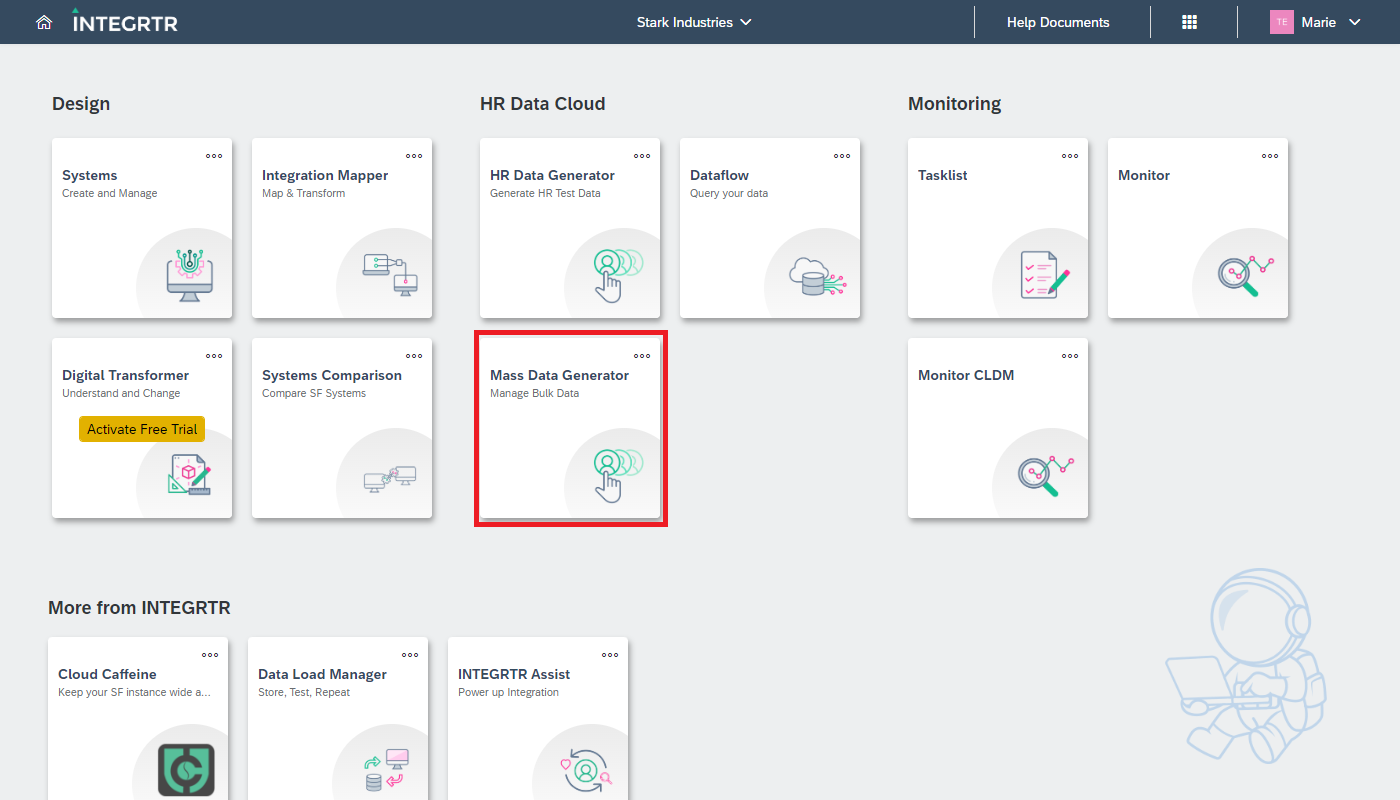 INTEGRTR
Stark Industries
Help Documents
TE Marie

Design

Systems
Create and Manage

Integration Mapper
Map & Transform

Digital Transformer
Understand and Change
Activate Free Trial

Systems Comparison
Compare SF Systems

HR Data Cloud

HR Data Generator
Generate HR Test Data

Dataflow
Query your data

Mass Data Generator
Manage Bulk Data

Monitoring

Tasklist

Monitor

Monitor CLDM

More from INTEGRTR

Cloud Caffeine
Keep your SF instance wide a...

Data Load Manager
Store, Test, Repeat

INTEGRTR Assist
Power up Integration