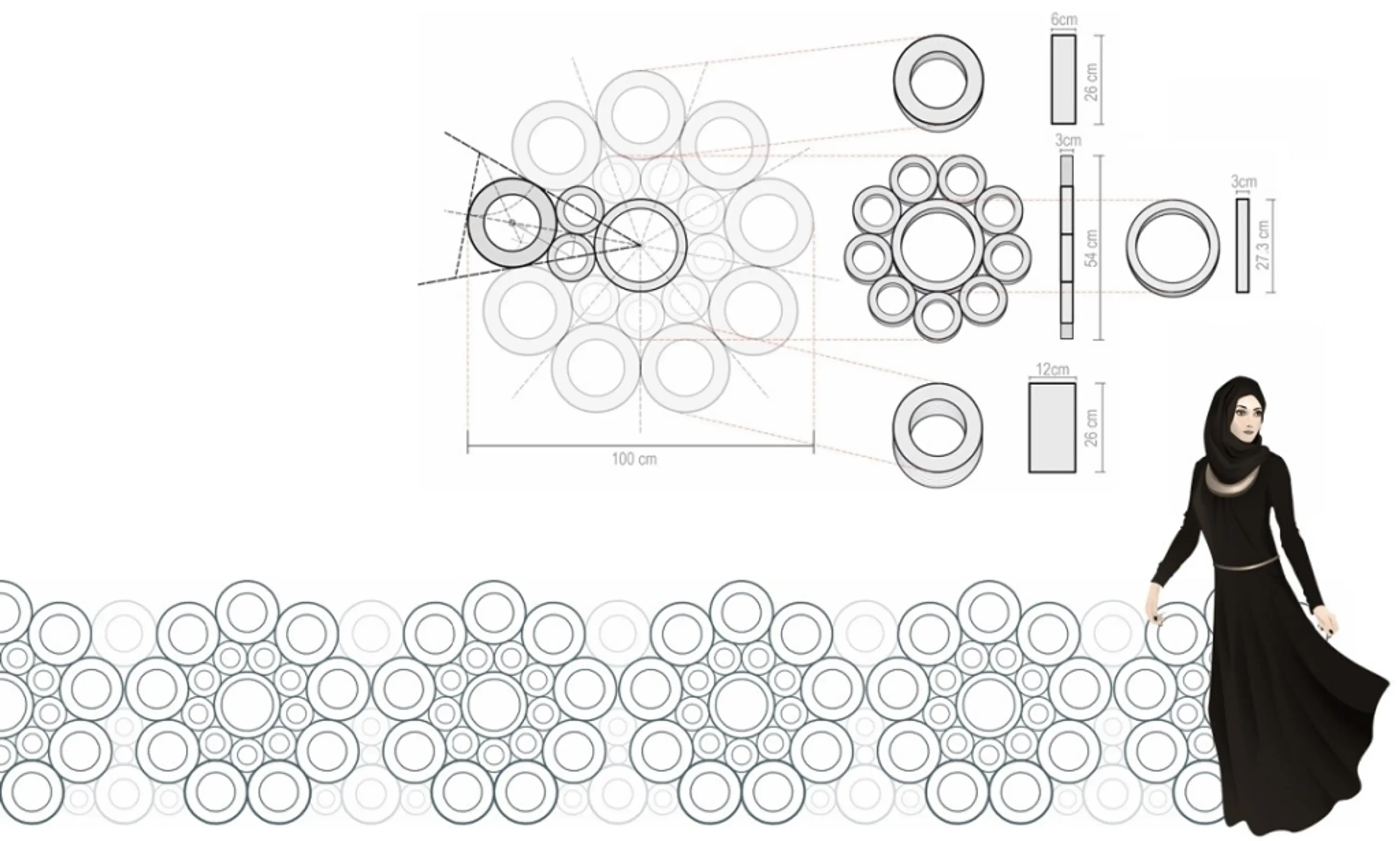 6cm
26 cm
3cm
54 cm
3cm
27.3 cm
12cm
26 cm
100 cm