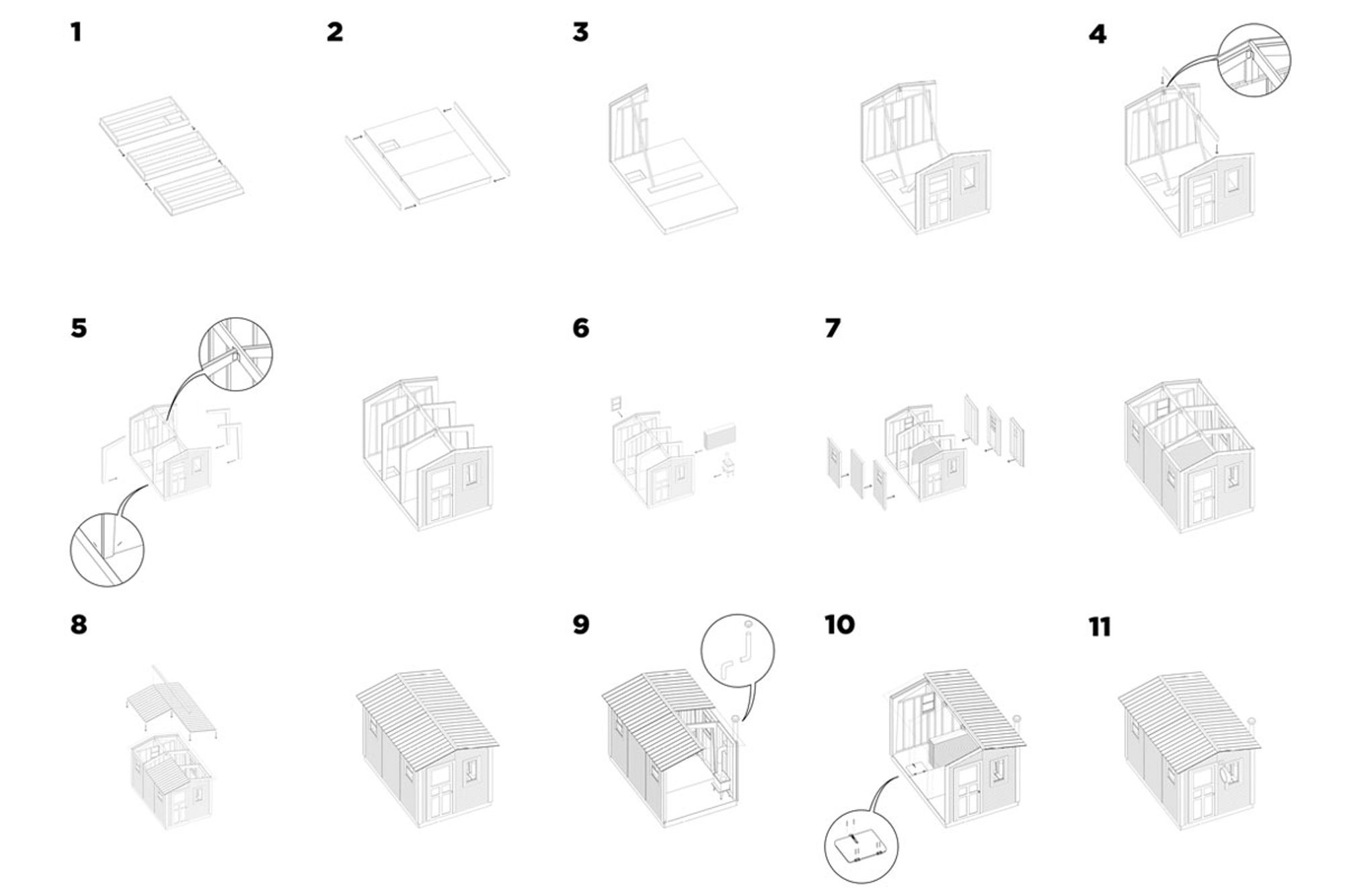 1

2

3

4

5

6

7

8

9

10

11