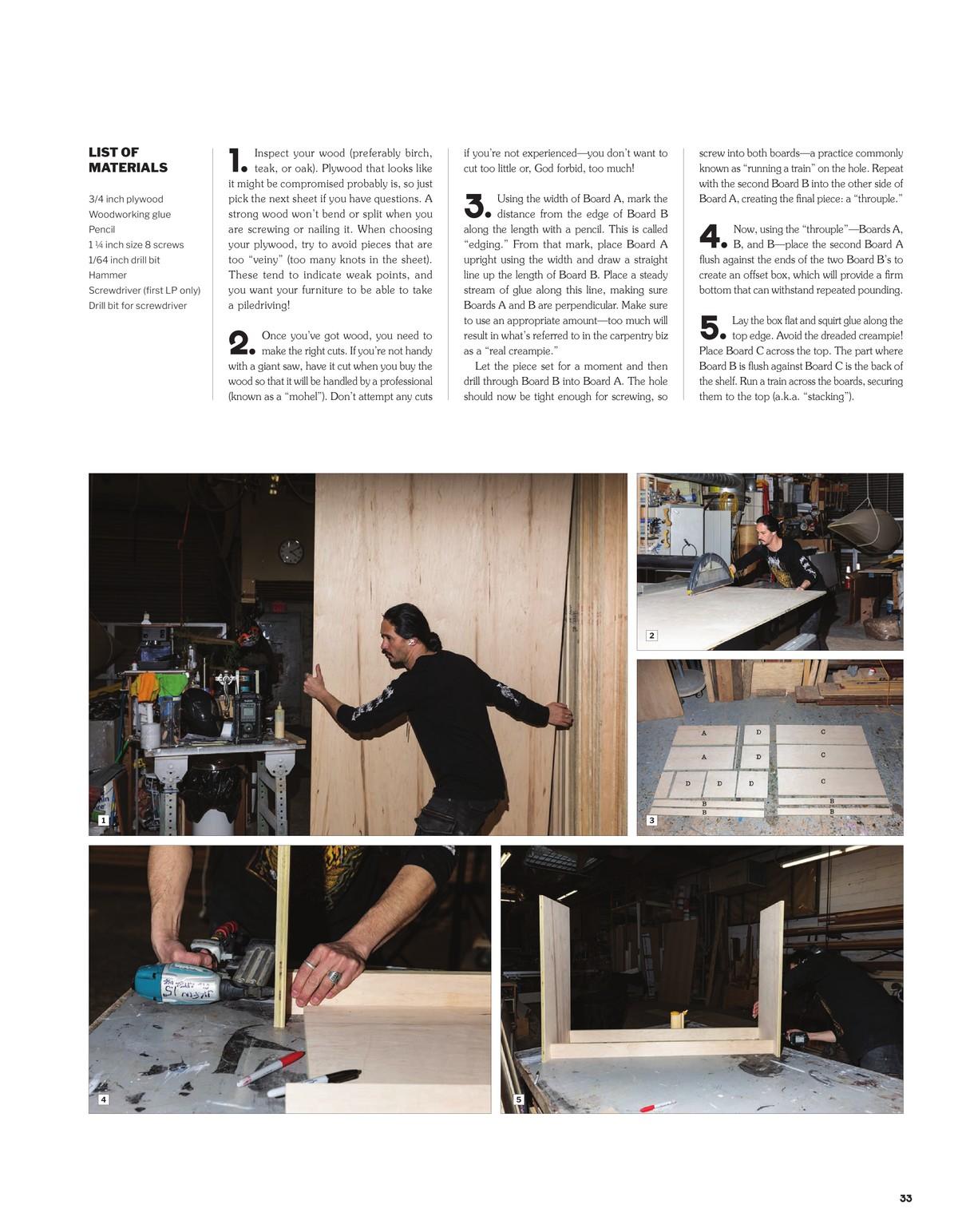 LIST OF MATERIALS

3/4 inch plywood
Woodworking glue
Pencil
1 ¼ inch size 8 screws
1/64 inch drill bit
Hammer
Screwdriver (first LP only)
Drill bit for screwdriver

1. Inspect your wood (preferably birch, teak, or oak). Plywood that looks like it might be compromised probably is, so just pick the next sheet if you have questions. A strong wood won't bend or split when you are screwing or nailing it. When choosing your plywood, try to avoid pieces that are too "veiny" (too many knots in the sheet). These tend to indicate weak points, and you want your furniture to be able to take a piledriving!

2. Once you've got wood, you need to make the right cuts. If you're not handy with a giant saw, have it cut when you buy the wood so that it will be handled by a professional (known as a "mohel"). Don't attempt any cuts if you're not experienced—you don't want to cut too little or, God forbid, too much!

3. Using the width of Board A, mark the distance from the edge of Board B along the length with a pencil. This is called "edging." From that mark, place Board A upright using the width and draw a straight line up the length of Board B. Place a steady stream of glue along this line, making sure Boards A and B are perpendicular. Make sure to use an appropriate amount—too much will result in what's referred to in the carpentry biz as a "real creampie."

Let the piece set for a moment and then drill through Board B into Board A. The hole should now be tight enough for screwing, so screw into both boards—a practice commonly known as "running a train" on the hole. Repeat with the second Board B into the other side of Board A, creating the final piece: a "throuple."

4. Now, using the "throuple"—Boards A, B, and B—place the second Board A flush against the ends of the two Board B's to create an offset box, which will provide a firm bottom that can withstand repeated pounding.

5. Lay the box flat and squirt glue along the top edge. Avoid the dreaded creampie! Place Board C across the top. The part where Board B is flush against Board C is the back of the shelf. Run a train across the boards, securing them to the top (a.k.a. "stacking").

1

2

A D C
A D C
D D D C
B B
B B

3

4

5

33