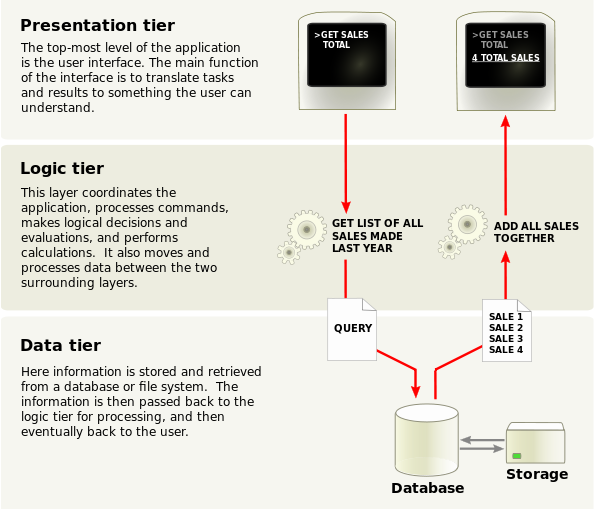 Presentation tier

The top-most level of the application is the user interface. The main function of the interface is to translate tasks and results to something the user can understand.

>GET SALES TOTAL

>GET SALES TOTAL
4 TOTAL SALES

Logic tier

This layer coordinates the application, processes commands, makes logical decisions and evaluations, and performs calculations. It also moves and processes data between the two surrounding layers.

GET LIST OF ALL SALES MADE LAST YEAR

ADD ALL SALES TOGETHER

QUERY

SALE 1
SALE 2
SALE 3
SALE 4

Data tier

Here information is stored and retrieved from a database or file system. The information is then passed back to the logic tier for processing, and then eventually back to the user.

Database

Storage