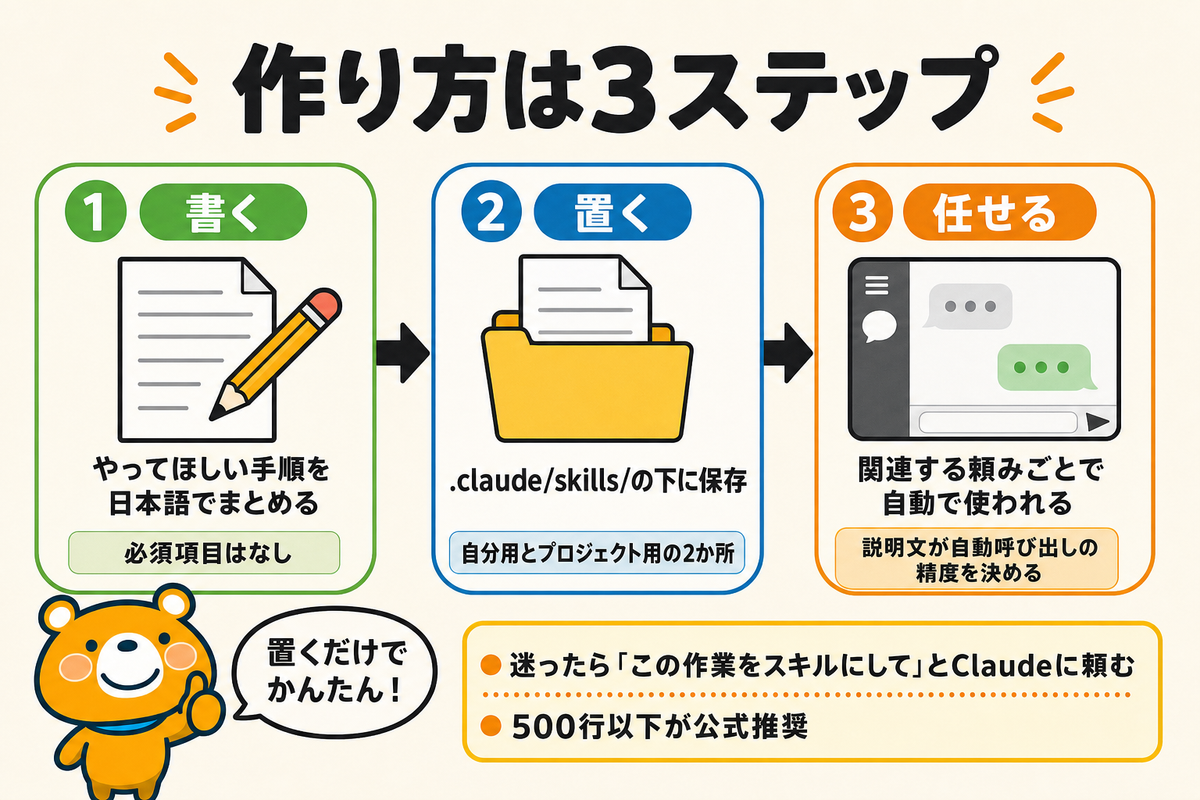 作り方は3ステップ

1 書く

やってほしい手順を日本語でまとめる

必須項目はなし

2 置く

.claude/skills/の下に保存

自分用とプロジェクト用の2か所

3 任せる

関連する頼みごとで自動で使われる

説明文が自動呼び出しの精度を決める

置くだけでかんたん！

迷ったら「この作業をスキルにして」とClaudeに頼む

500行以下が公式推奨