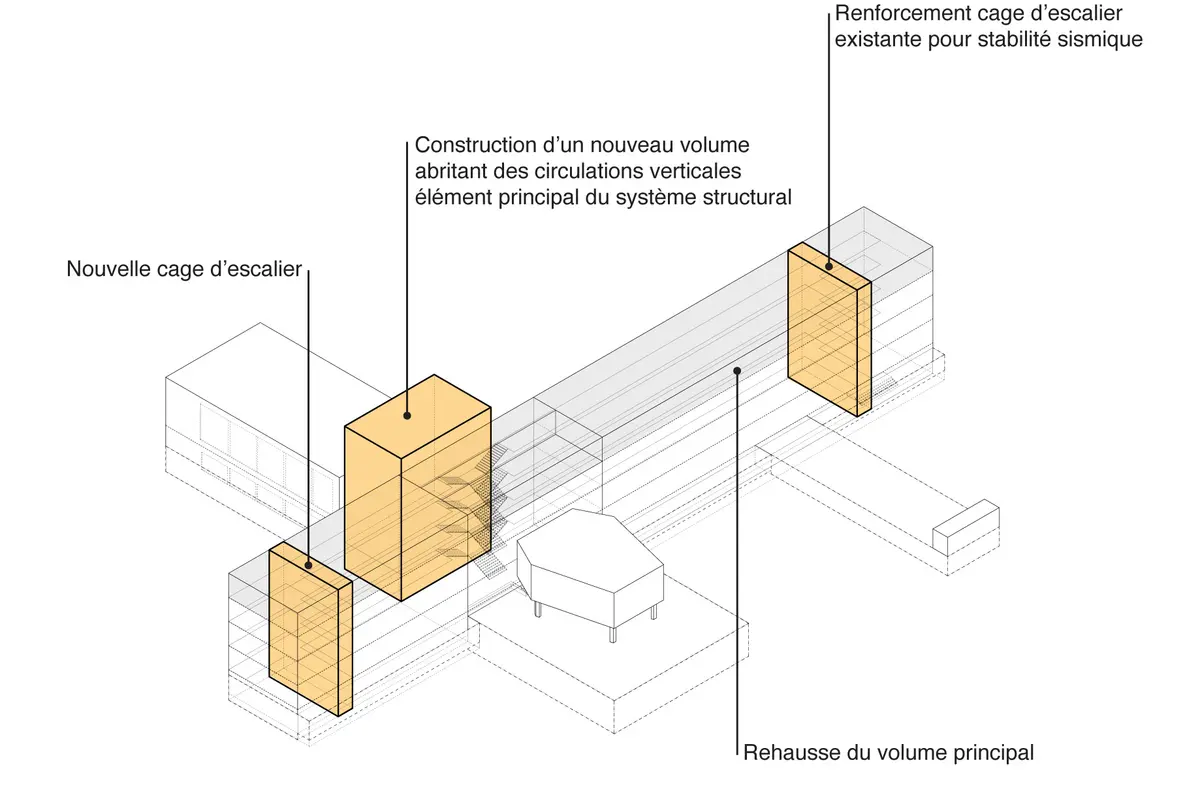 Renforcement cage d'escalier existante pour stabilité sismique

Construction d'un nouveau volume abritant des circulations verticales élément principal du système structural

Nouvelle cage d'escalier

Rehausse du volume principal