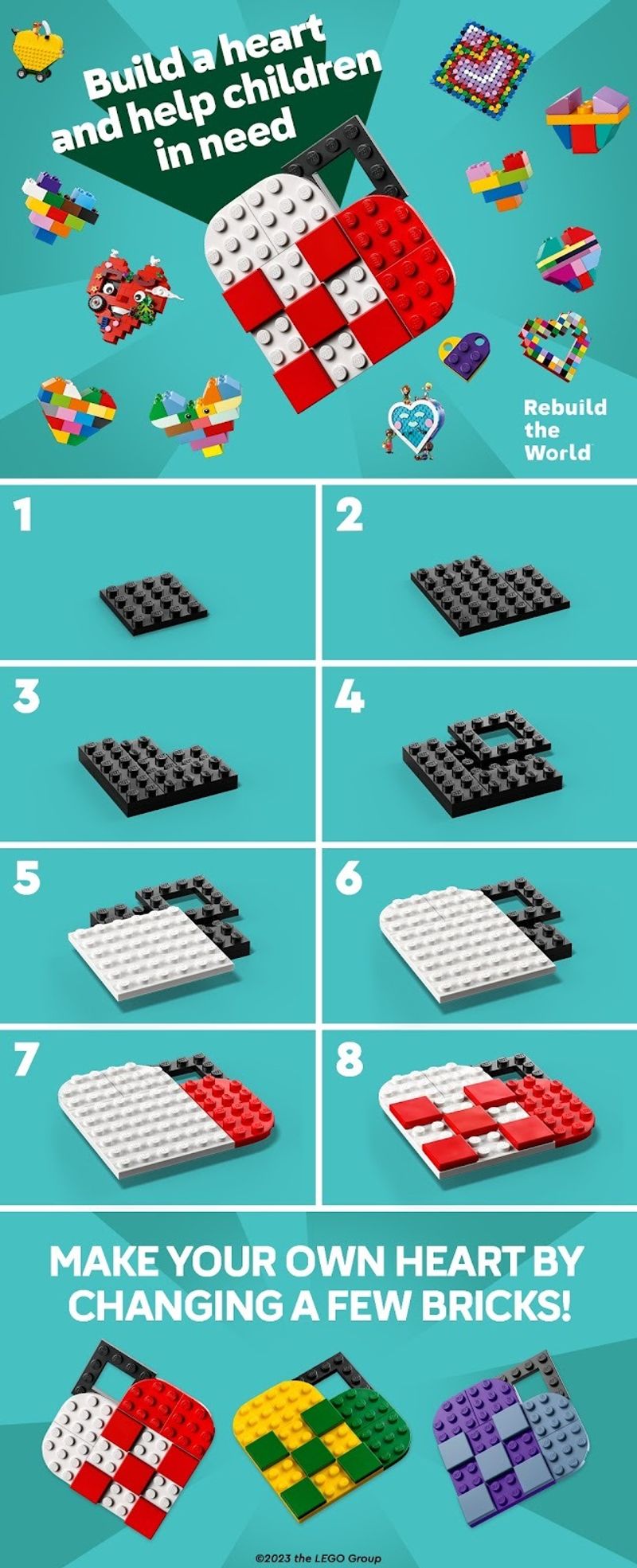 Build a heart and help children in need

Rebuild the World

1

2

3

4

5

6

7

8

MAKE YOUR OWN HEART BY CHANGING A FEW BRICKS!

©2023 the LEGO Group