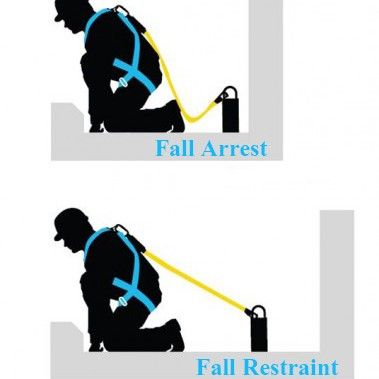 Fall Arrest

Fall Restraint