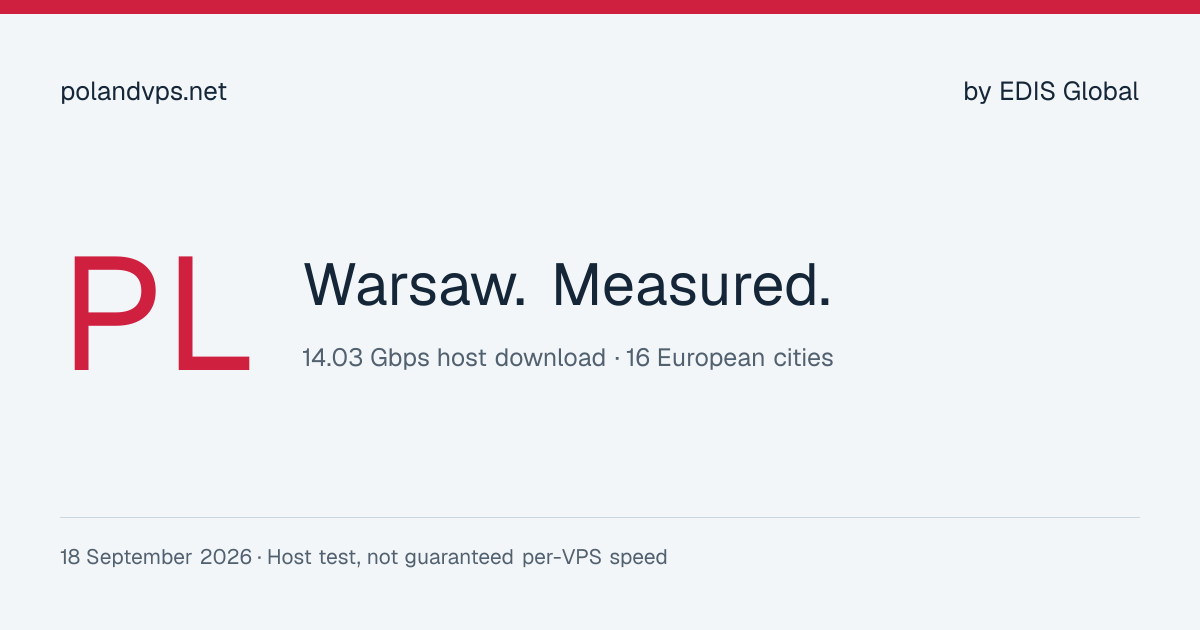 polandvps.net

by EDIS Global

PL

Warsaw. Measured.

14.03 Gbps host download · 16 European cities

18 September 2026 · Host test, not guaranteed per-VPS speed